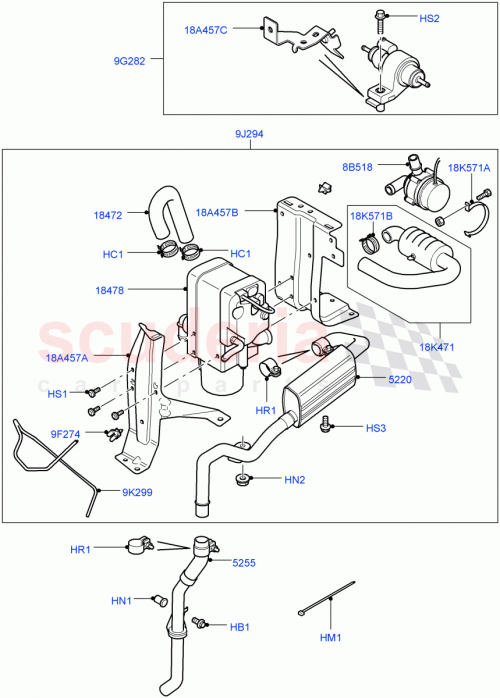 18A457C
HS2
9G282
9J294
8B518
18K571A
18472
18A457B
18K571B
HC1
HC1
18478
scuderia
car parts
18A457A
18K471
5220
HS1
HR1
9F274
HS3
HN2
9K299
HR1
5255
HN1
HB1
HM1