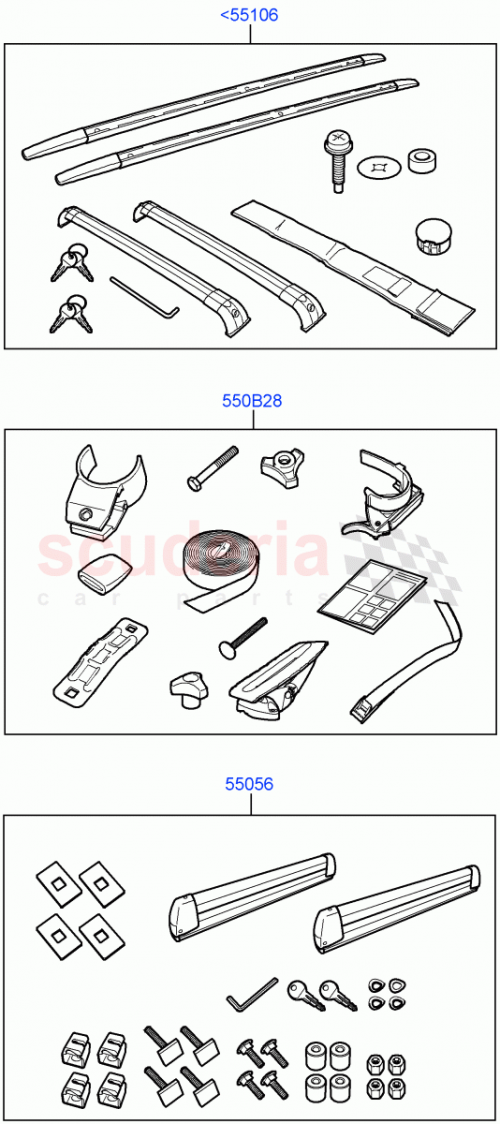 <55106

550B28

scuderia
car parts

55056