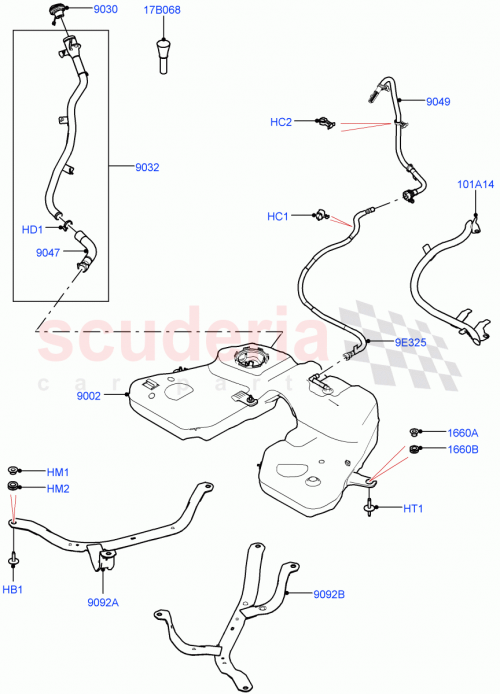 9030
17B068
9049
HC2
9032
101A14
HC1
HD1
9047
scuderia
car parts
9E325
9002
1660A
1660B
HM1
HM2
HT1
HB1
9092A
9092B