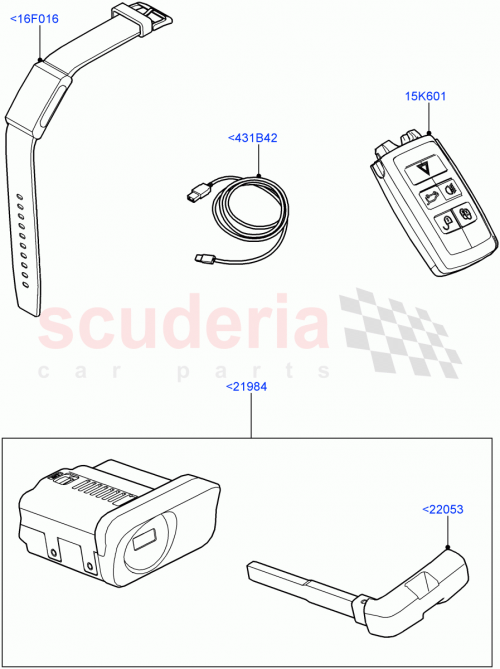 <16F016

<431B42

15K601

scuderia
car parts

<21984

<22053