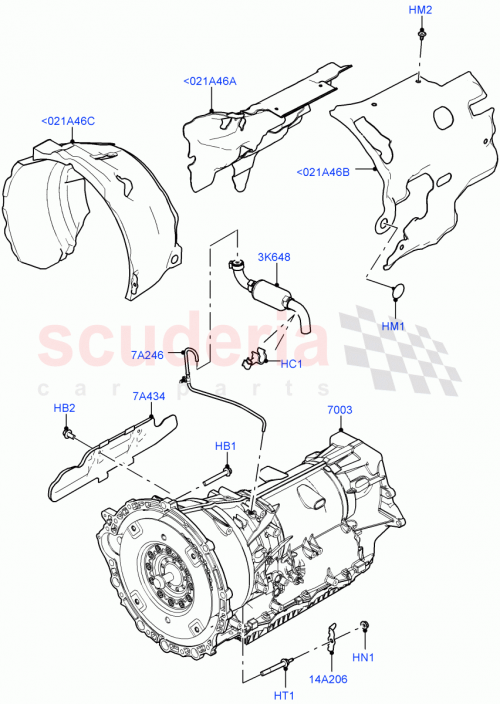 HM2

<021A46A

<021A46C

<021A46B

3K648

HM1

scuderia
car parts

7A246

HC1

7A434

HB2

7003

HB1

HN1

14A206

HT1