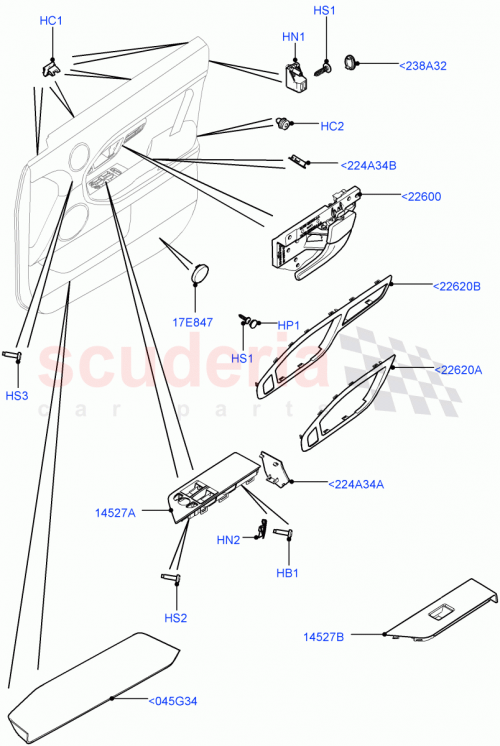 HC1
HS1
HN1
<238A32
HC2
<224A34B
<22600
<22620B
17E847
HP1
HS1
<22620A
HS3
scuderia
car parts
<224A34A
14527A
HN2
HB1
HS2
14527B
<045G34