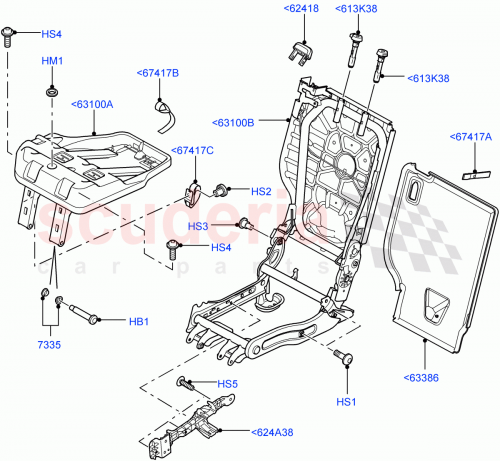 HS4
HM1
<67417B
<63100A
<62418
<613K38
<613K38
<63100B
<67417A
<67417C
HS2
HS3
HS4
scuderia
car parts
HB1
7335
HS5
HS1
<63386
<624A38