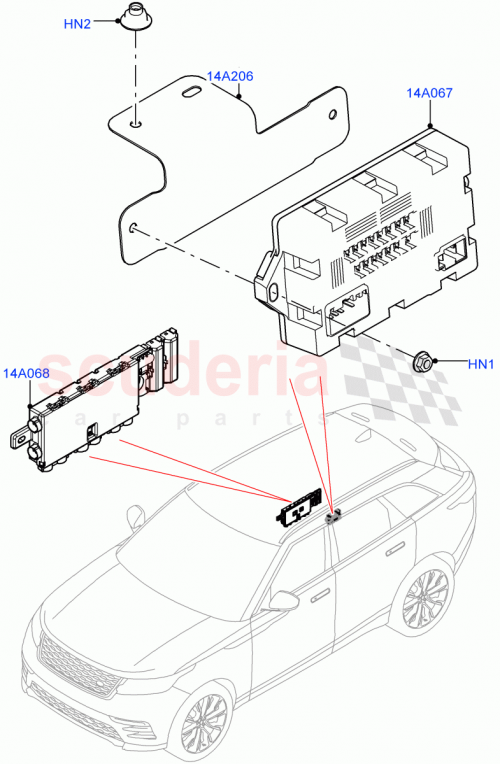 HN2
14A206
14A067
14A068
HN1
scuderia
car parts