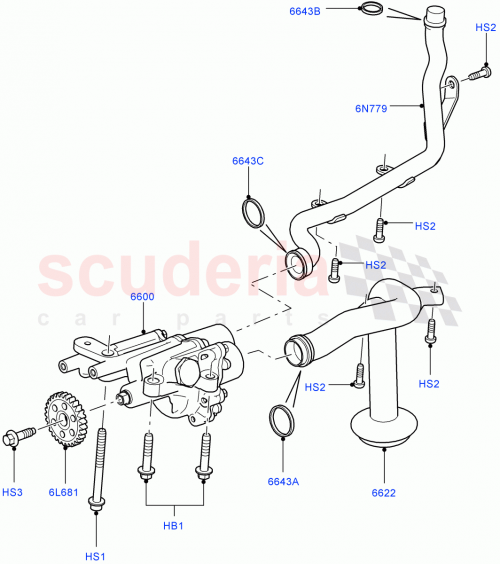 6643B

HS2

6N779

6643C

HS2

HS2

scuderia
car parts

6600

HS2

HS2

HS3

6L681

HS1

HB1

6643A

6622