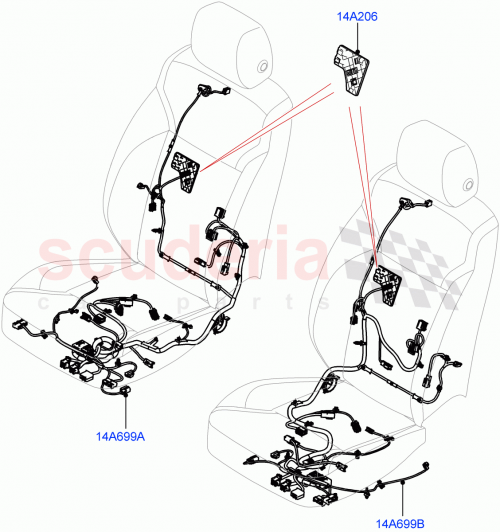 14A206

scuderia
car parts

14A699A

14A699B