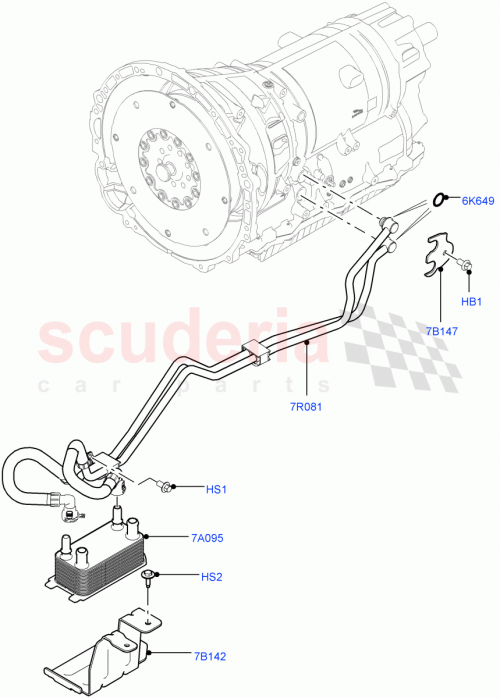 6K649
HB1
7B147
scuderia
car parts
7R081
HS1
7A095
HS2
7B142