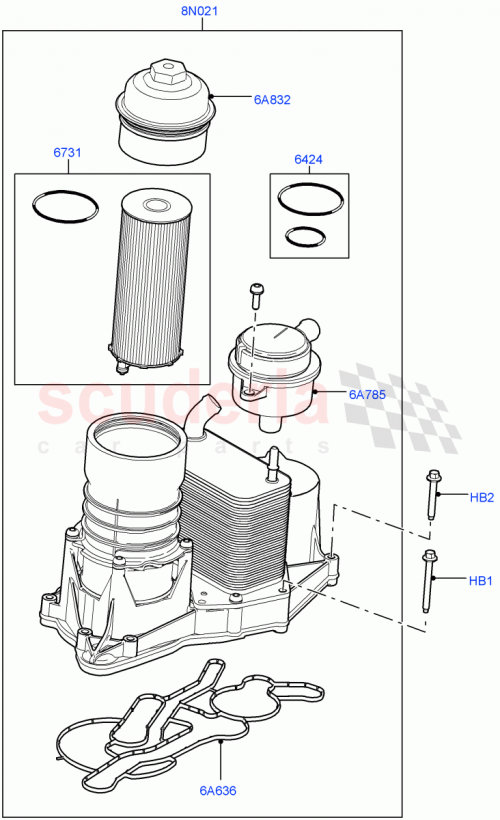 8N021
6A832
6731
6424
6A785
scuderia
car parts
HB2
HB1
6A636