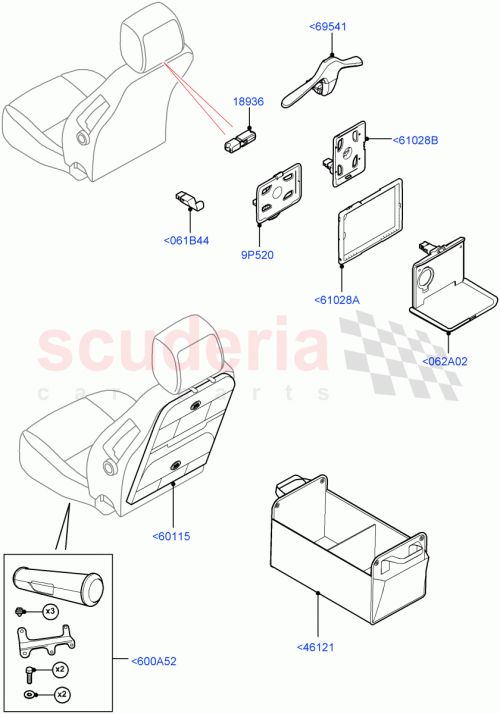 <69541
18936
<61028B
<061B44
9P520
<61028A
<062A02
scuderia
car parts
<60115
x3
x2
x2
<600A52
<46121