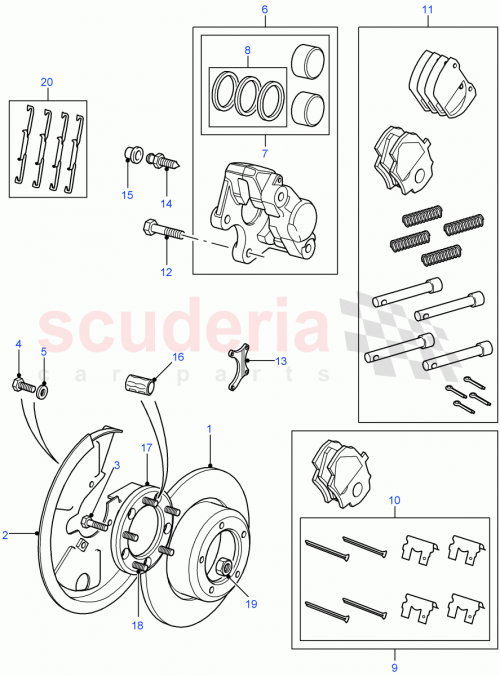 6
11
8
20
7
15
14
12
scuderia
car parts
4
5
16
13
1
17
3
2
10
19
18
9