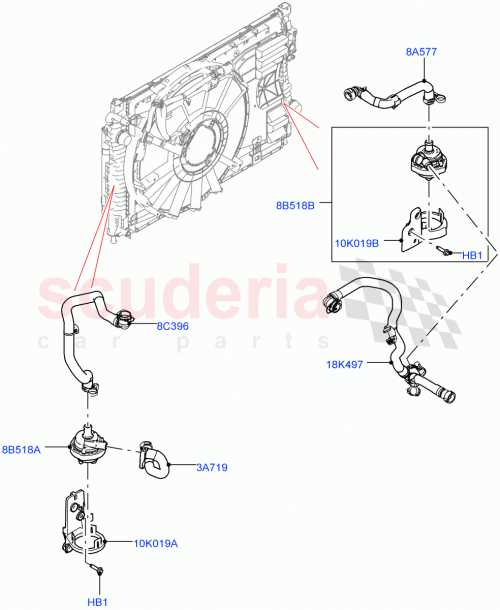 8A577

8B518B

10K019B

HB1

scuderia
car parts

8C396

18K497

8B518A

3A719

10K019A

HB1