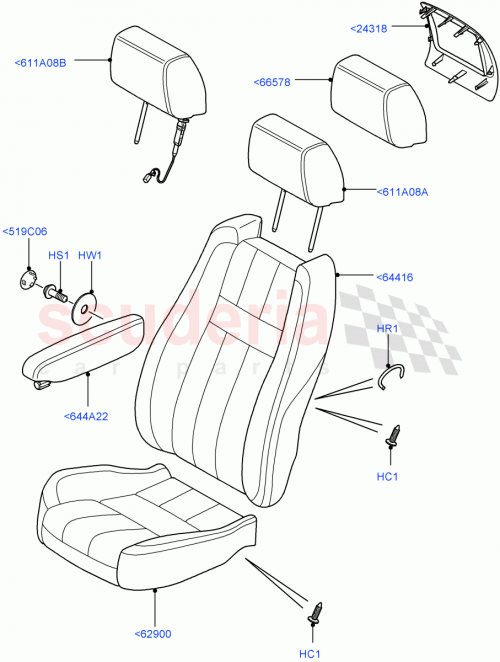 <24318
<611A08B
<66578
<611A08A
<519C06
HS1
HW1
<64416
scuderia
car parts
HR1
<644A22
HC1
<62900
HC1