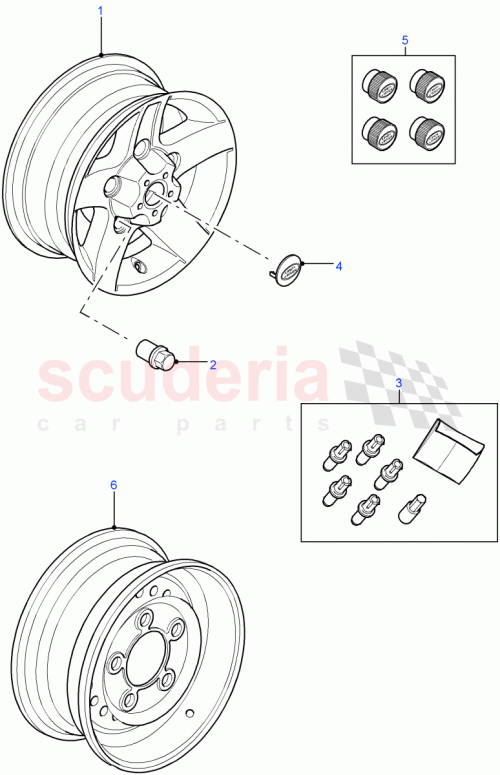 1

5

4

2

scuderia
car parts

3

6