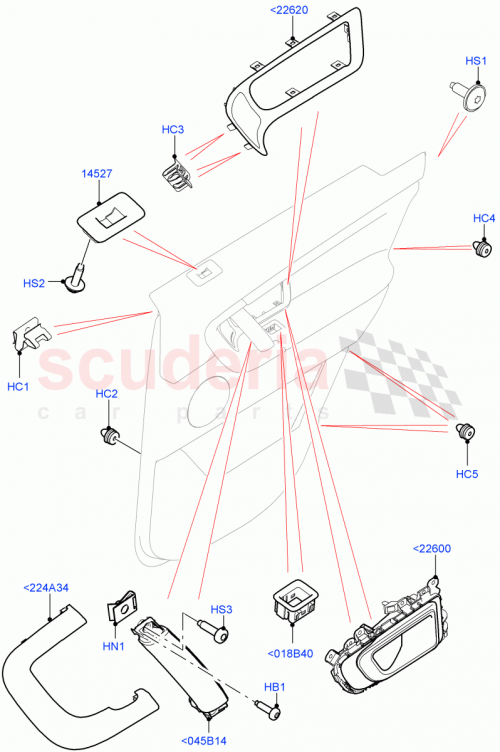 <22620
HS1
HC3
14527
HC4
HS2
HC1
scuderia
car parts
HC2
HC5
<22600
<224A34
HS3
HN1
<018B40
HB1
<045B14