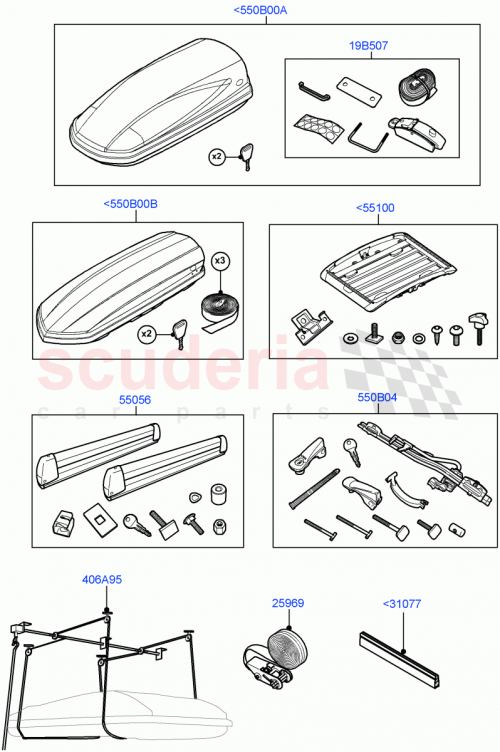 <550B00A

19B507

x2

<550B00B

x3

x2

<55100

scuderia
car parts

55056

550B04

406A95

25969

<31077