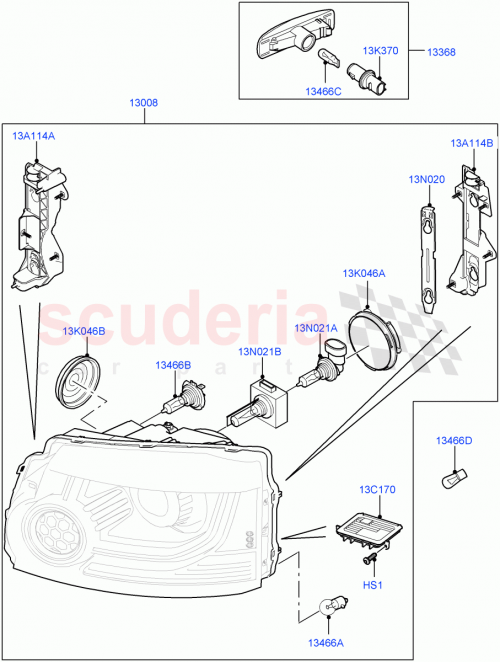 13K370
13368
13466C
13008
13A114A
13A114B
13N020
13K046A
scuderia
car parts
13K046B
13N021A
13466B
13N021B
13466D
13C170
HS1
13466A