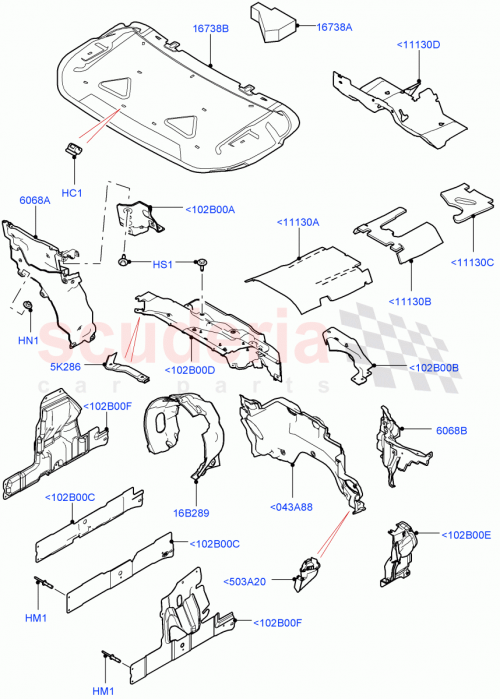 16738B
16738A
<11130D
HC1
6068A
<102B00A
<11130A
<11130C
HS1
<11130B
HN1
scuderia
car parts
5K286
<102B00D
<102B00B
<102B00F
6068B
16B289
<043A88
<102B00C
<102B00C
<102B00E
<503A20
HM1
<102B00F
HM1