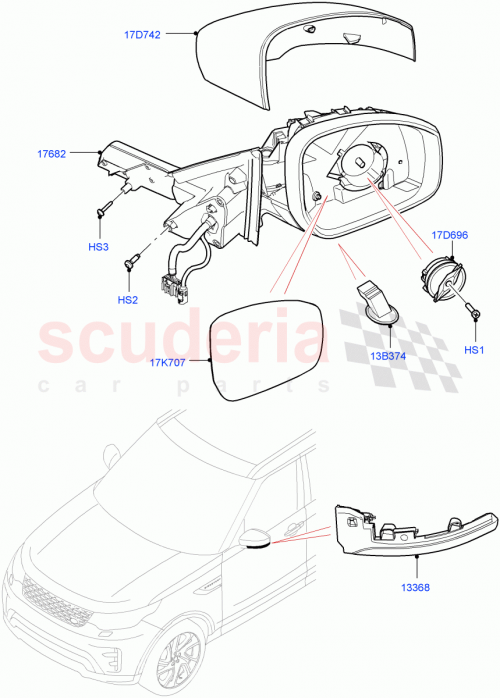 17D742

17682

HS3

HS2

17D696

HS1

13B374

17K707

scuderia
car parts

13368