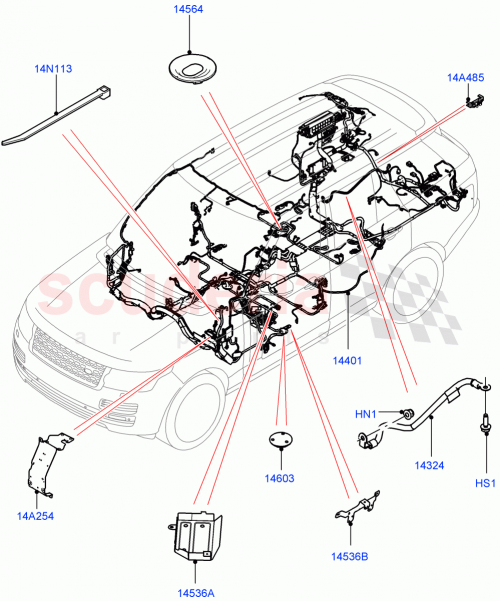 14564

14N113

14A485

scuderia
car parts

14401

HN1

14324

HS1

14603

14A254

14536B

14536A