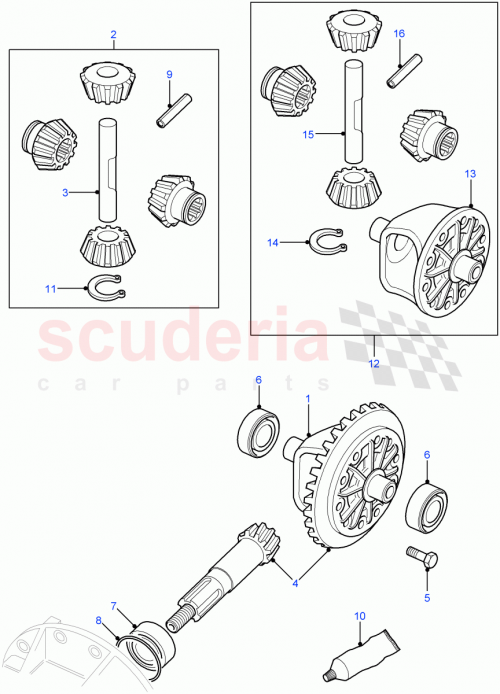 2
9
3
11
16
15
13
14
12
scuderia
car parts
6
1
6
4
5
7
8
10