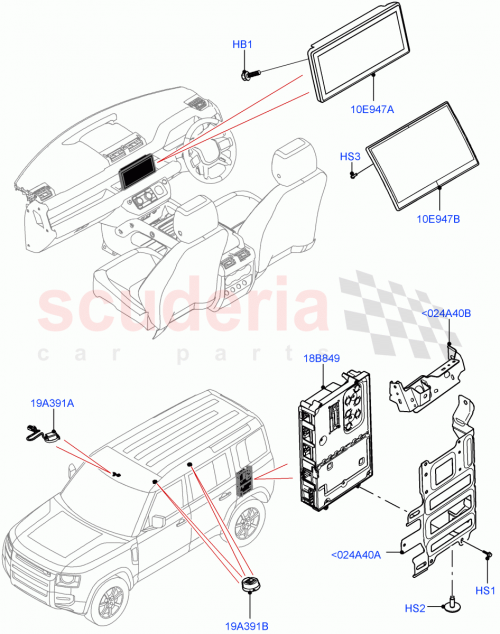 HB1
10E947A
HS3
10E947B
scuderia
car parts
<024A40B
18B849
19A391A
<024A40A
HS1
HS2
19A391B