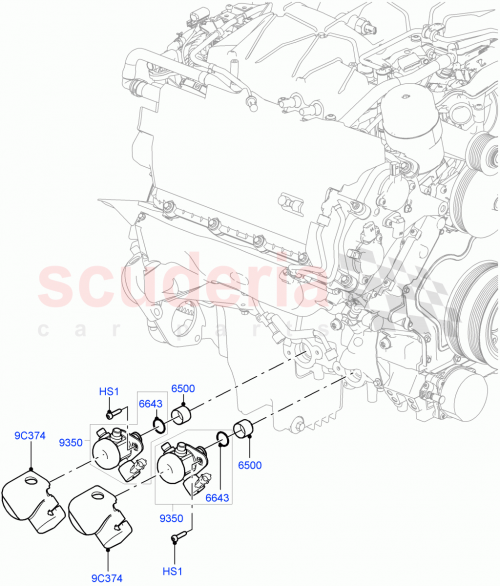 scuderia
car parts

HS1
6643
6500
9C374
9350
6500
6643
9350
HS1
9C374