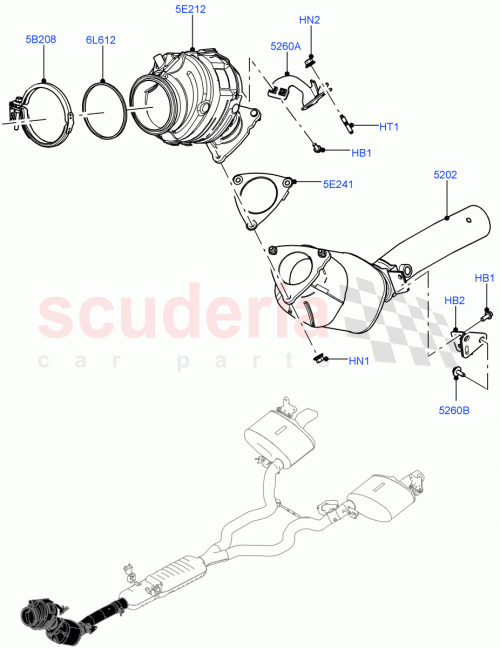 5E212
5B208
6L612
HN2
5260A
HT1
HB1
5E241
5202
HB1
HB2
HN1
5260B
scuderia
car parts