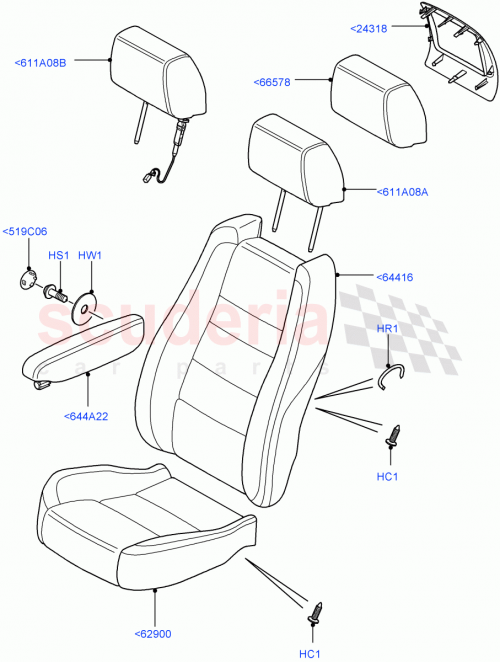 <24318
<611A08B
<66578
<611A08A
<519C06
HS1
HW1
<64416
scuderia
car parts
HR1
<644A22
HC1
<62900
HC1