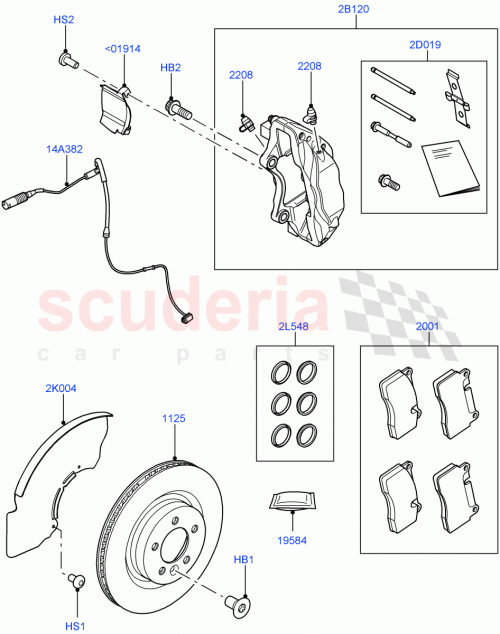 2B120

HS2

<01914

HB2

2208

2208

2D019

14A382

scuderia
car parts

2L548

2001

2K004

1125

19584

HB1

HS1