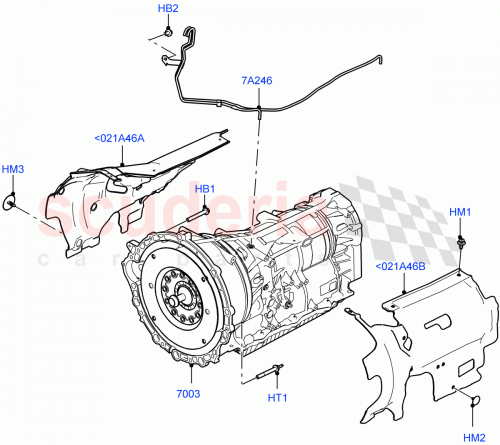 HB2

7A246

<021A46A

HM3

HB1

scuderia
car parts

HM1

<021A46B

7003

HT1

HM2