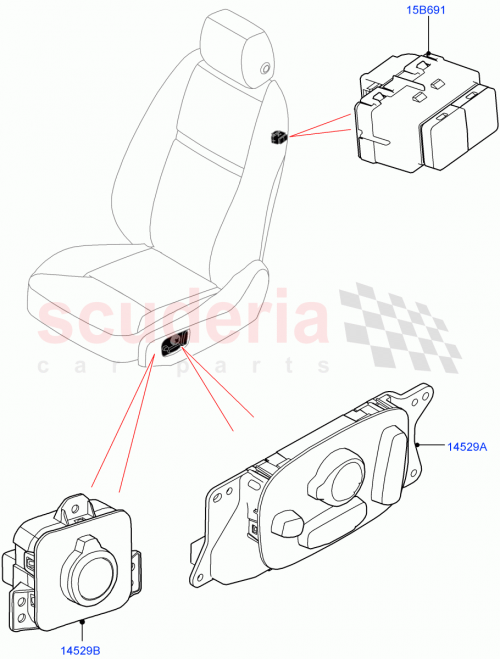 15B691

scuderia
car parts

14529A

14529B