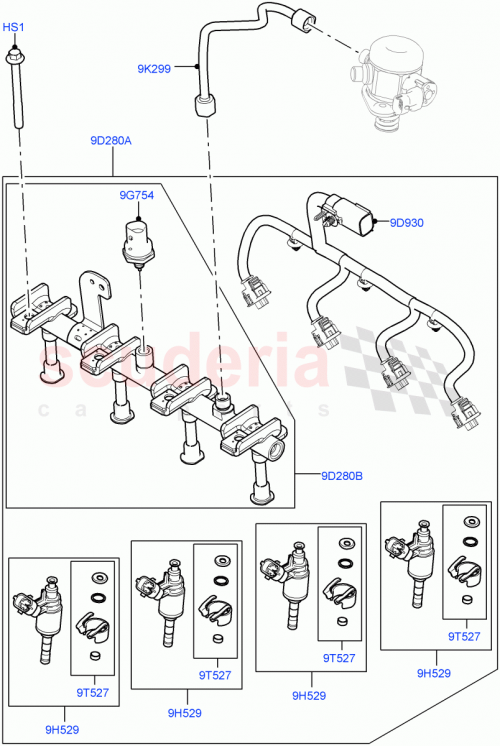 HS1

9K299

9D280A

9G754

9D930

scuderia
car parts

9D280B

9T527

9H529

9T527

9H529

9T527

9H529

9T527

9H529