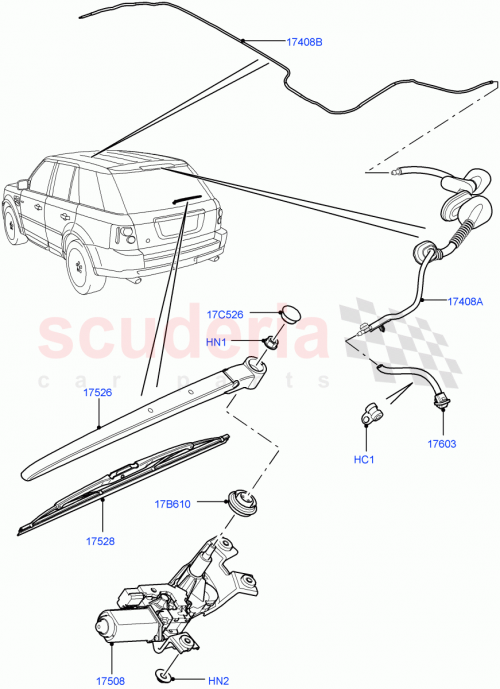 17408B

17408A

17C526

HN1

scuderia
car parts

17526

17603

HC1

17B610

17528

17508

HN2