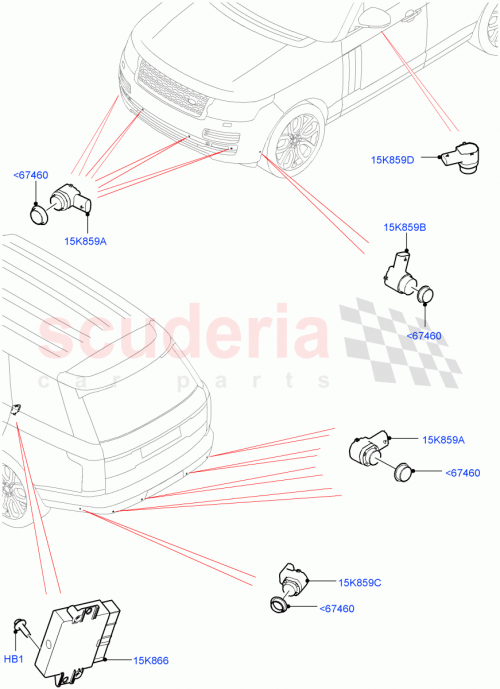 15K859D

<67460

15K859A

15K859B

<67460

scuderia
car parts

15K859A

<67460

15K859C

<67460

HB1

15K866