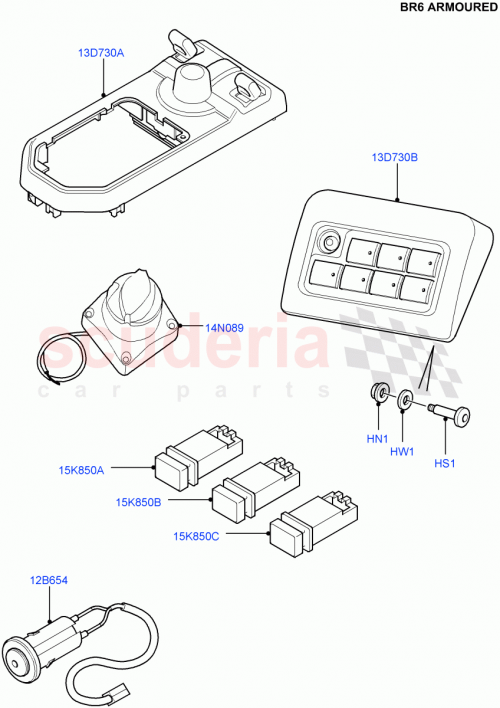 BR6 ARMOURED

13D730A

13D730B

14N089

scuderia
car parts

HN1
HW1
HS1

15K850A
15K850B
15K850C

12B654