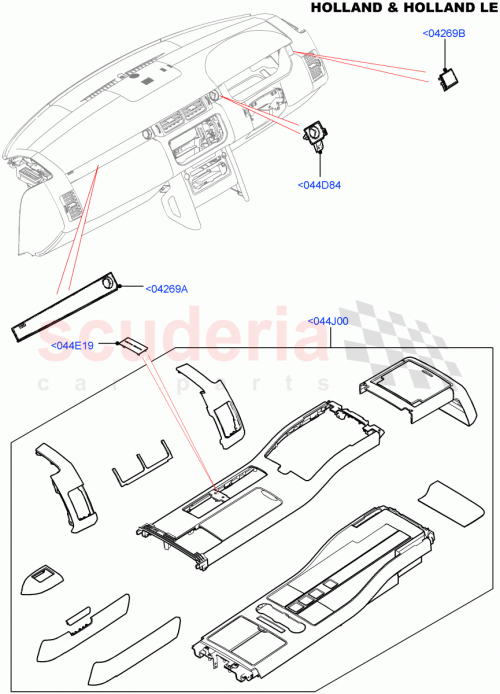 HOLLAND & HOLLAND LE

<04269B

<044D84

<04269A

<044J00

<044E19

scuderia
car parts