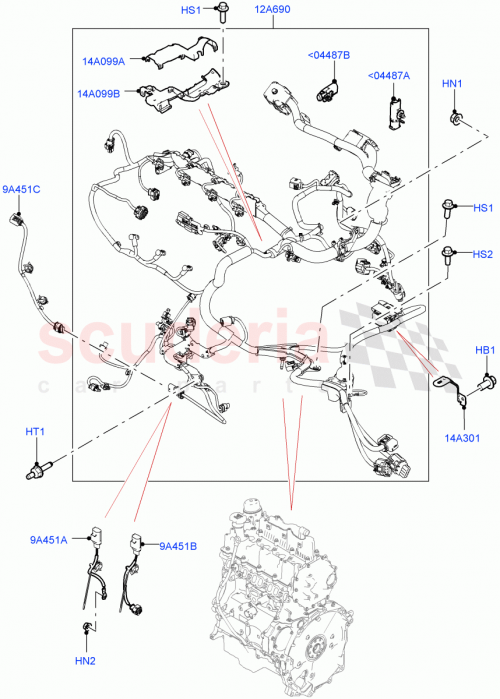 HS1
12A690
14A099A
14A099B
<04487B
<04487A
HN1
9A451C
HS1
HS2
scuderia
car parts
HB1
14A301
HT1
9A451A
9A451B
HN2