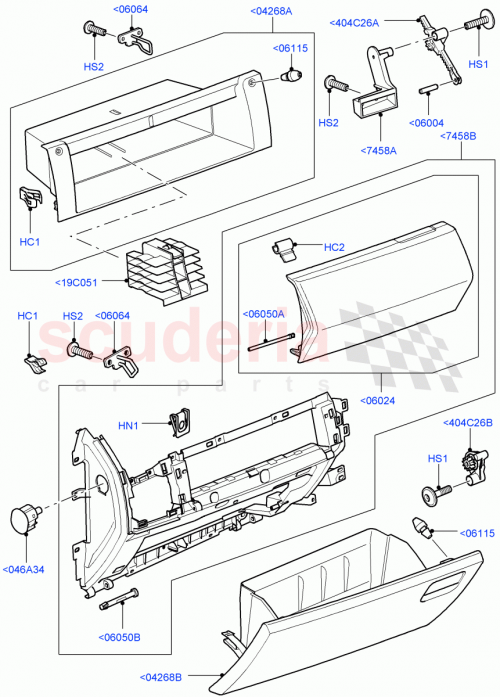 <06064
<04268A
<404C26A
HS2
<06115
HS1
HS2
<06004
<7458A
<7458B
HC1
HC2
<19C051
HC1
HS2
<06064
<06050A
scuderia
car parts
<06024
HN1
<404C26B
HS1
<06115
<046A34
<06050B
<04268B