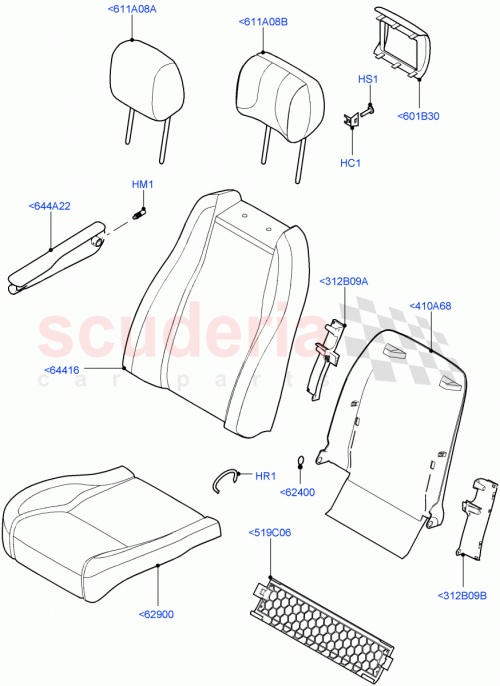 <611A08A
<611A08B
HS1
<601B30
HC1
HM1
<644A22
<312B09A
<410A68
scuderia
car parts
<64416
HR1
<62400
<519C06
<62900
<312B09B