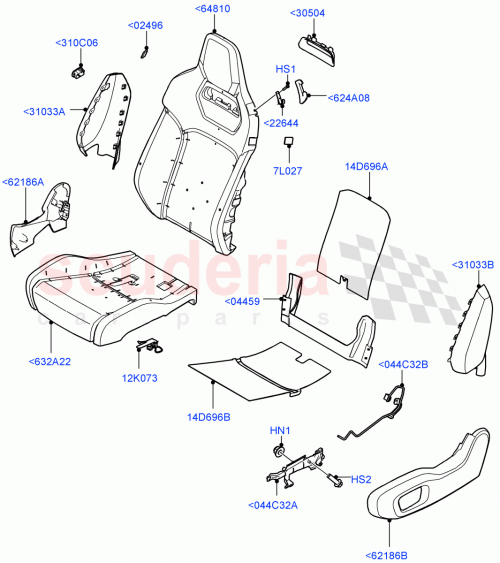 <64810
<30504
<02496
<310C06
HS1
<624A08
<31033A
<22644
7L027
14D696A
<62186A
scuderia
car parts
<31033B
<04459
<632A22
12K073
<044C32B
14D696B
HN1
HS2
<044C32A
<62186B