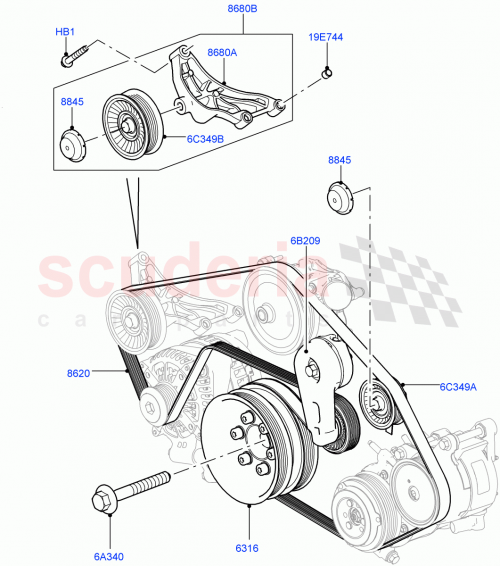 8680B
HB1
8680A
19E744
8845
6C349B
8845
6B209
scuderia
car parts
8620
6C349A
6A340
6316