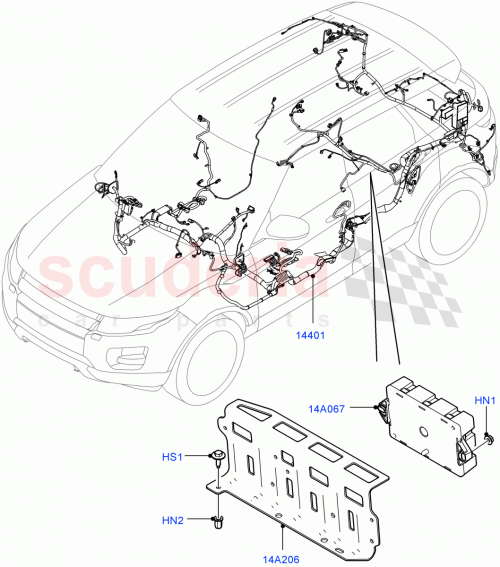 scuderia
car parts
14401
14A067
HN1
HS1
HN2
14A206