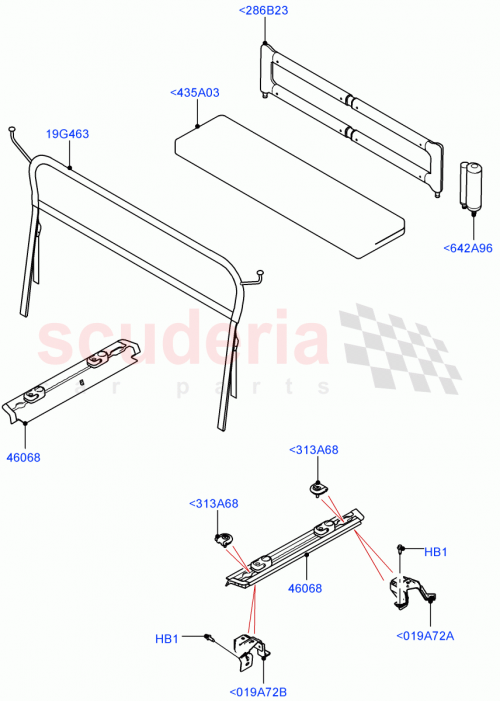 <286B23
<435A03
19G463
<642A96
scuderia
car parts
46068
<313A68
<313A68
HB1
46068
<019A72A
HB1
<019A72B