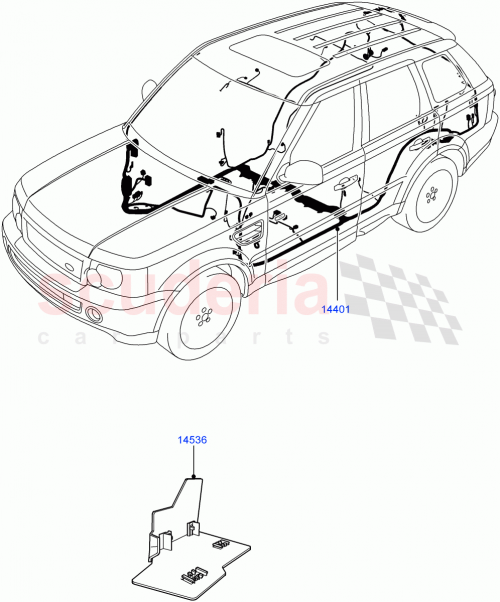 scuderia
car parts

14401

14536