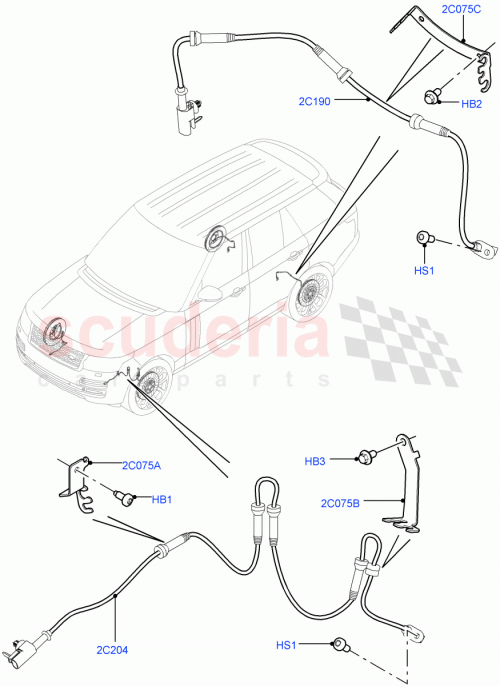 2C075C
2C190
HB2
HS1
scuderia
car parts
2C075A
HB1
HB3
2C075B
2C204
HS1