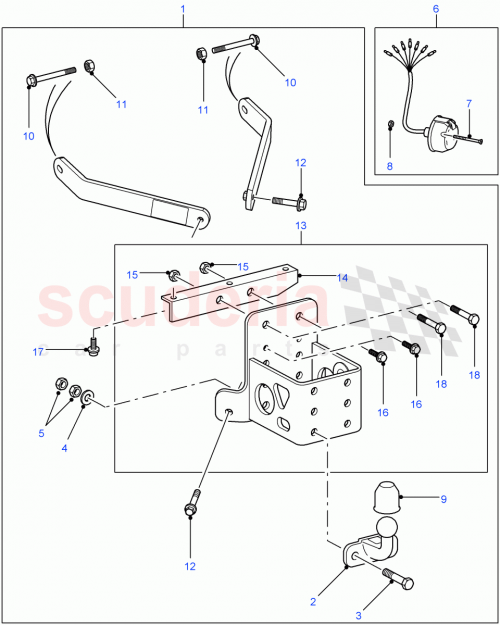 1
6
10
11
11
10
7
8
12
13
15
15
14
scuderia
car parts
17
18
18
16
16
5
4
12
9
2
3