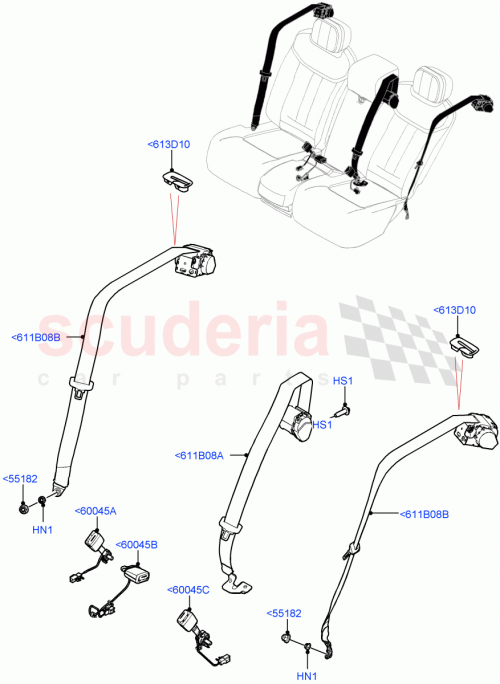 <613D10

<611B08B

scuderia
car parts

<613D10

HS1

HS1

<611B08A

<55182

HN1

<60045A

<60045B

<611B08B

<60045C

<55182

HN1