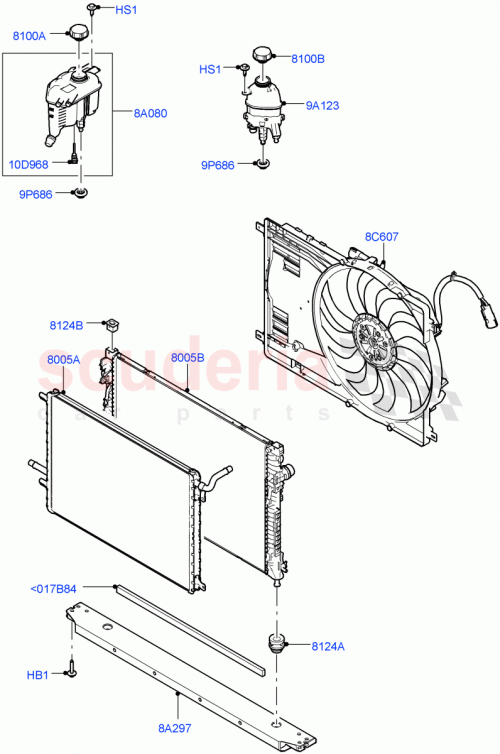 HS1
8100A
8A080
10D968
9P686
8100B
HS1
9A123
9P686
8C607
8124B
8005A
8005B
scuderia
car parts
<017B84
8124A
HB1
8A297