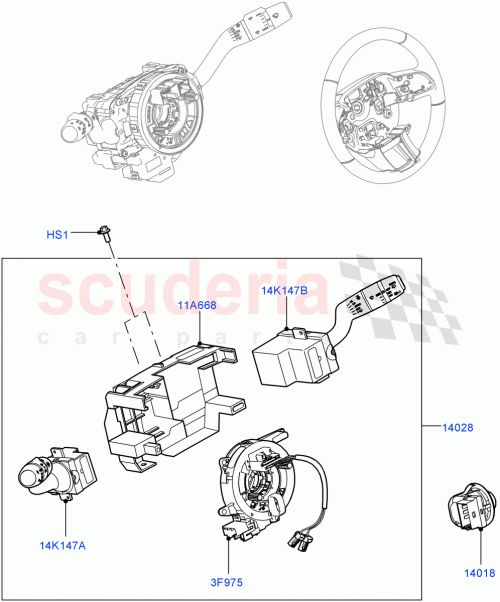 HS1

scuderia
car parts

11A668

14K147B

14028

14K147A

3F975

14018