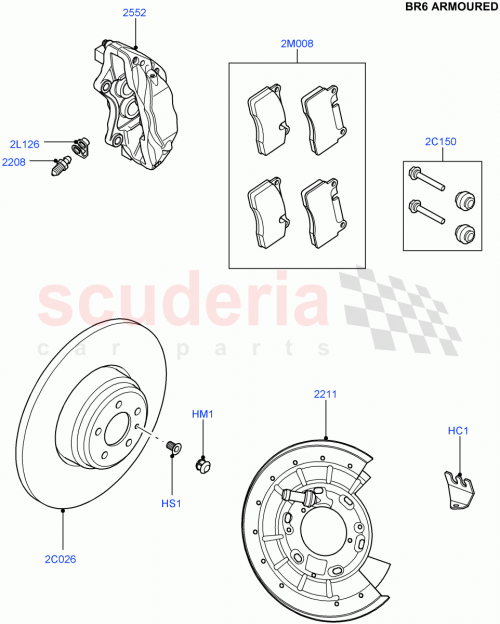 BR6 ARMOURED

2552

2M008

2L126

2208

2C150

scuderia
car parts

HM1

2211

HC1

HS1

2C026